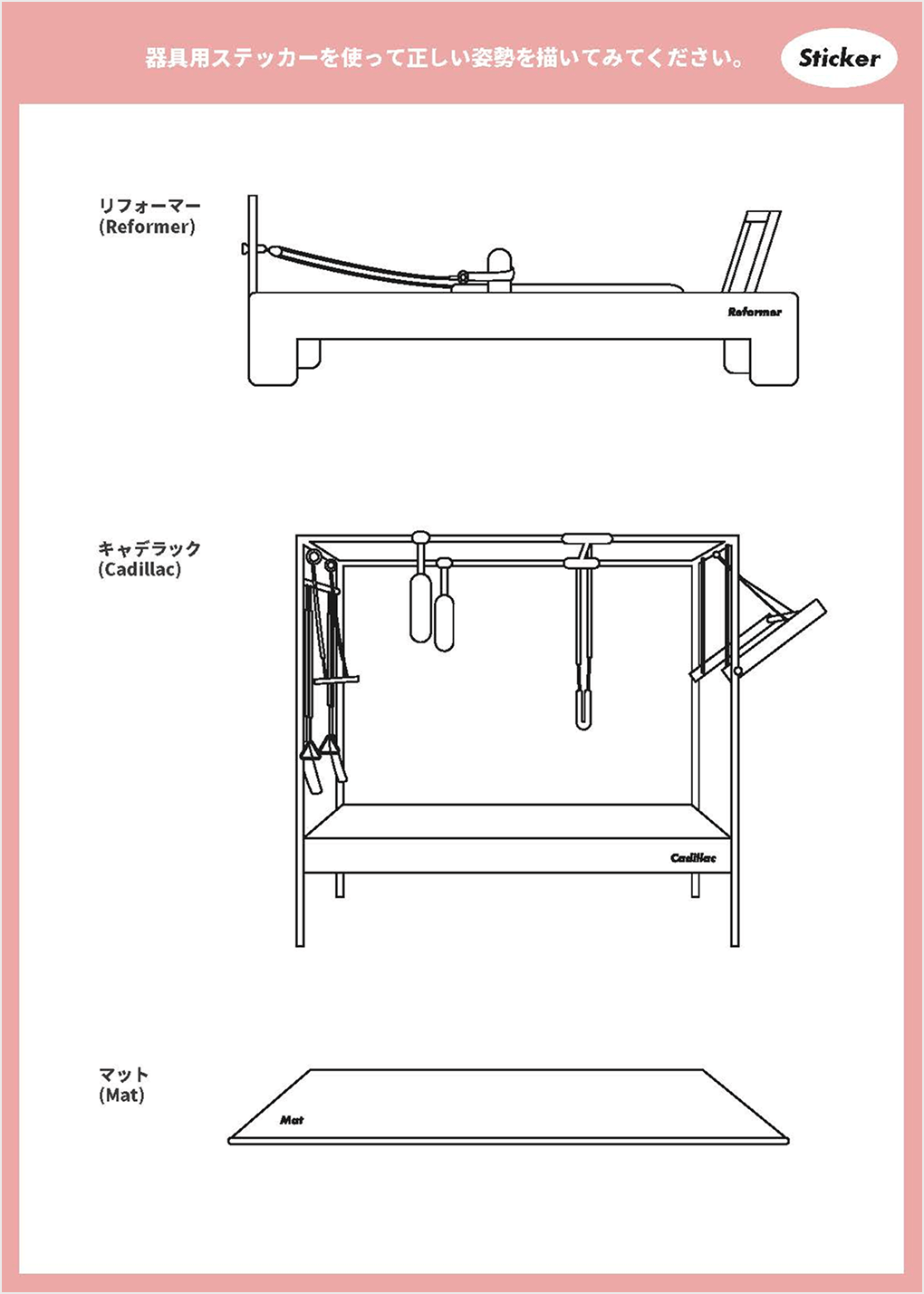 器具用ステッカーを使って正しい姿勢を描いてみてください。

Sticker

リフォーマー
(Reformer)

Reformer

キャデラック
(Cadillac)

Cadillac

マット
(Mat)

Mat